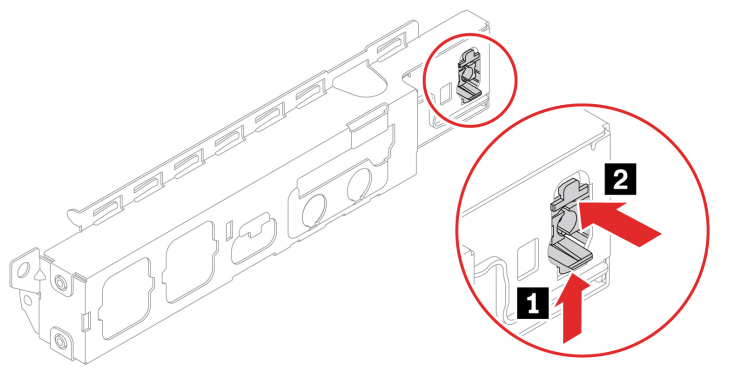 2
1